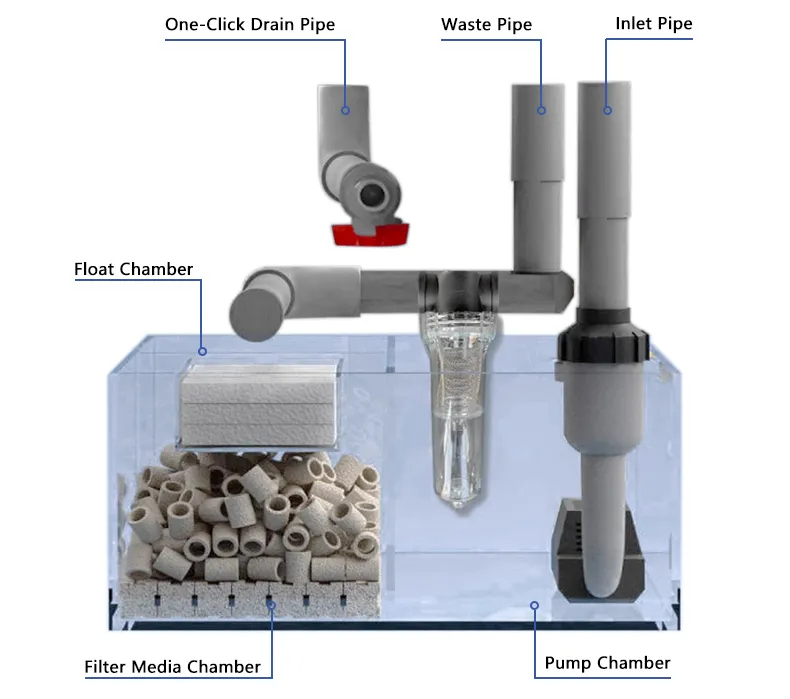 One-Click Drain Pipe

Waste Pipe

Inlet Pipe

Float Chamber

Filter Media Chamber

Pump Chamber