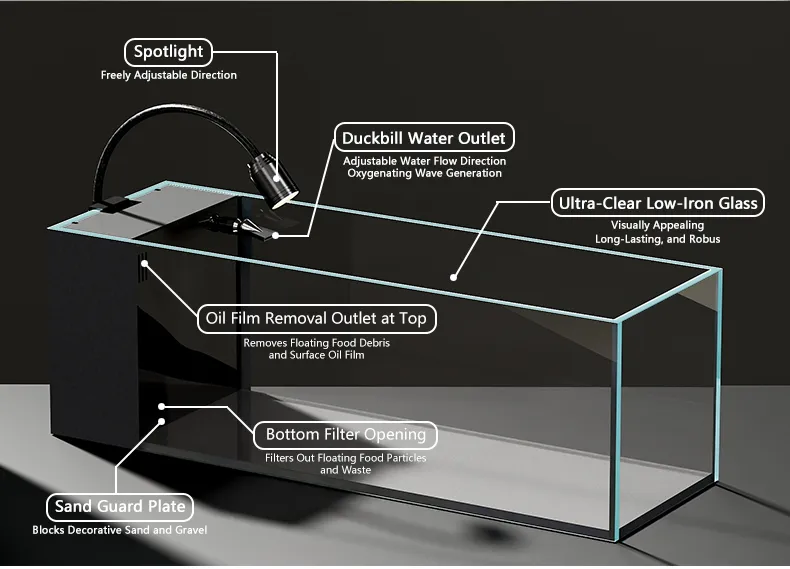 Spotlight
Freely Adjustable Direction

Duckbill Water Outlet
Adjustable Water Flow Direction
Oxygenating Wave Generation

Ultra-Clear Low-Iron Glass
Visually Appealing
Long-Lasting, and Robus

Oil Film Removal Outlet at Top
Removes Floating Food Debris
and Surface Oil Film

Bottom Filter Opening
Filters Out Floating Food Particles
and Waste

Sand Guard Plate
Blocks Decorative Sand and Gravel