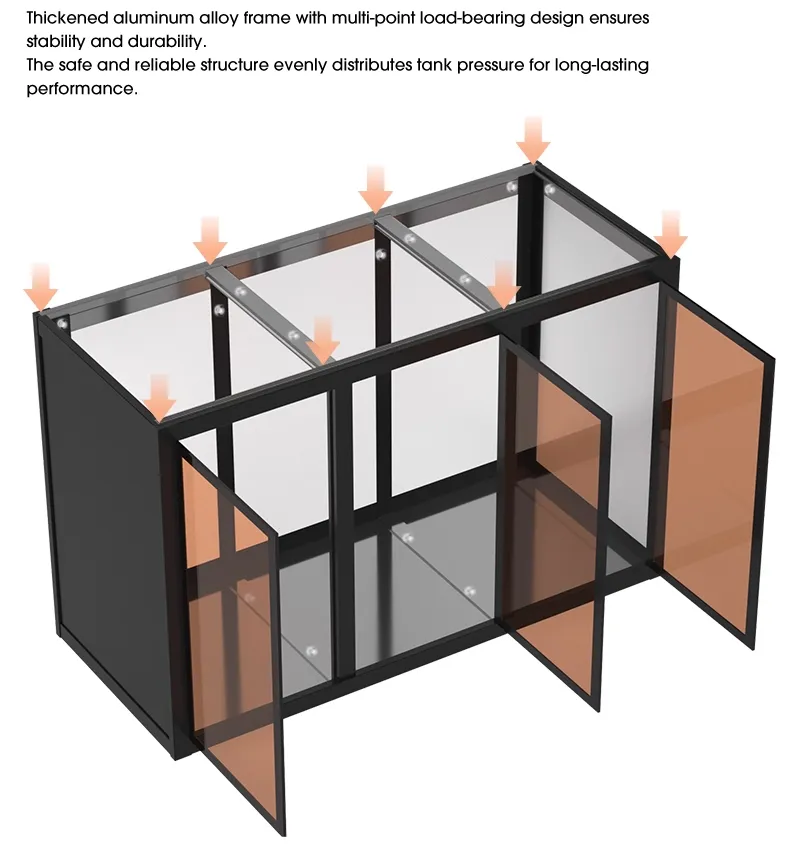 Thickened aluminum alloy frame with multi-point load-bearing design ensures stability and durability.
The safe and reliable structure evenly distributes tank pressure for long-lasting performance.